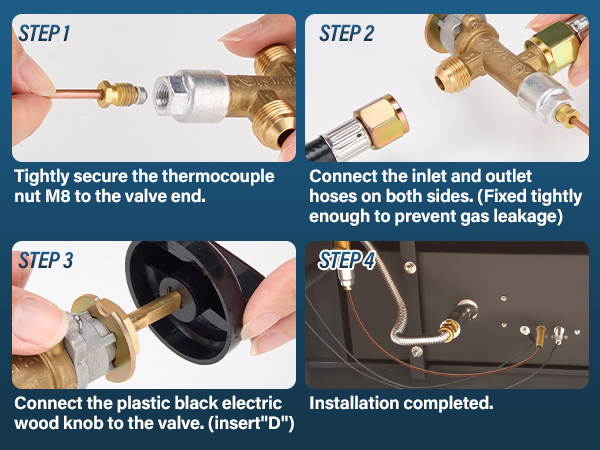 STEP 1

Tightly secure the thermocouple nut M8 to the valve end.

STEP 2

Connect the inlet and outlet hoses on both sides. (Fixed tightly enough to prevent gas leakage)

STEP 3

Connect the plastic black electric wood knob to the valve. (insert"D")

STEP 4

Installation completed.