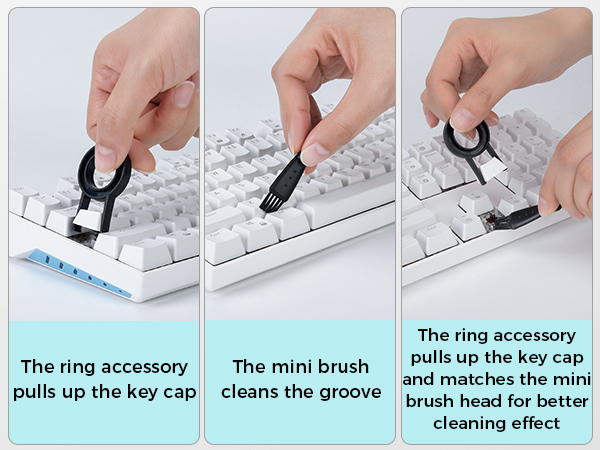 The ring accessory pulls up the key cap

The mini brush cleans the groove

The ring accessory pulls up the key cap and matches the mini brush head for better cleaning effect