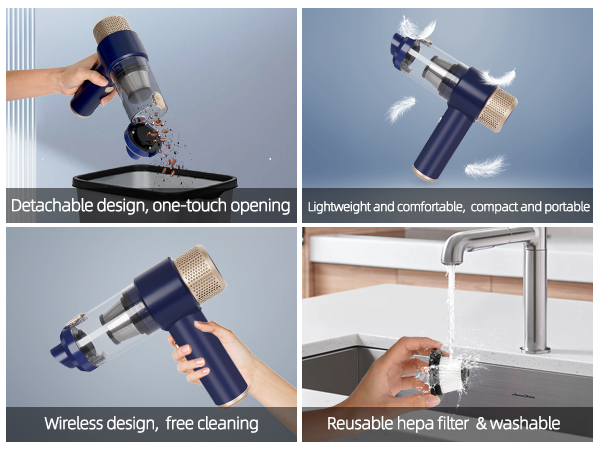 Detachable design, one-touch opening

Lightweight and comfortable, compact and portable

Wireless design, free cleaning

Reusable hepa filter & washable