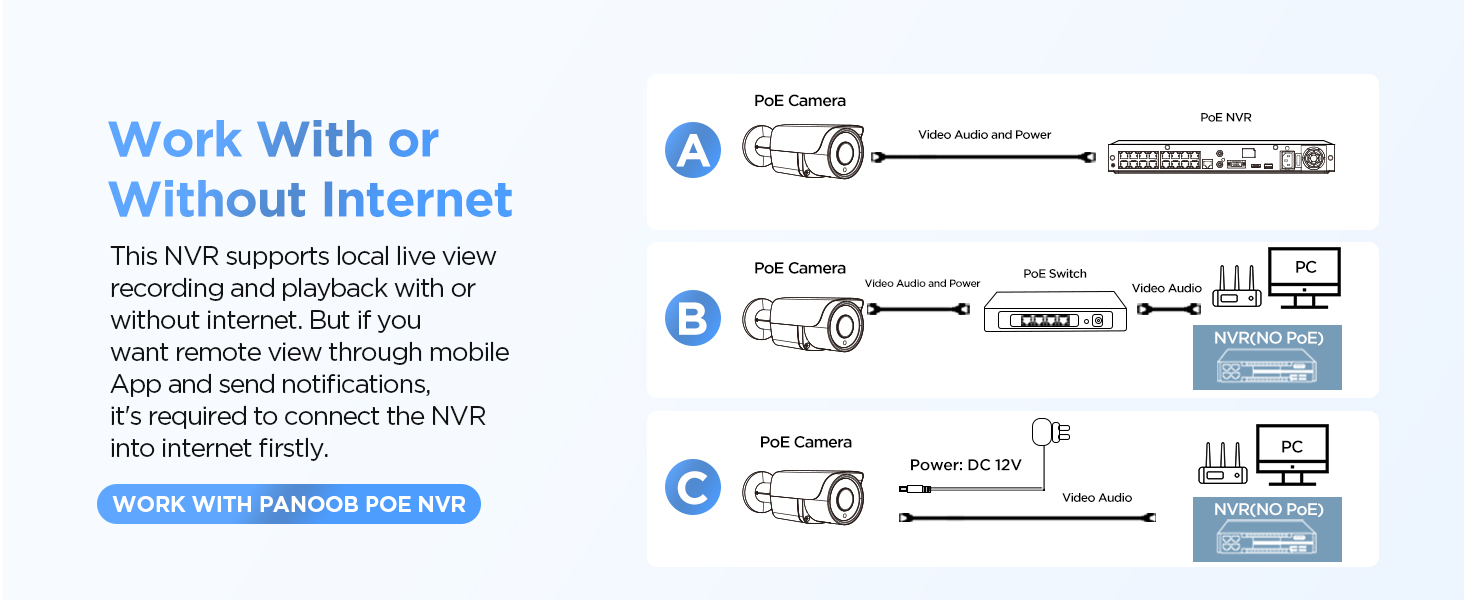 Work With or Without Internet

This NVR supports local live view recording and playback with or without internet. But if you want remote view through mobile App and send notifications, it's required to connect the NVR into internet firstly.

WORK WITH PANOOB POE NVR

A

PoE Camera

Video Audio and Power

PoE NVR

B

PoE Camera

Video Audio and Power

PoE Switch

Video Audio

PC

NVR(NO PoE)

C

PoE Camera

Power: DC 12V

Video Audio

PC

NVR(NO PoE)