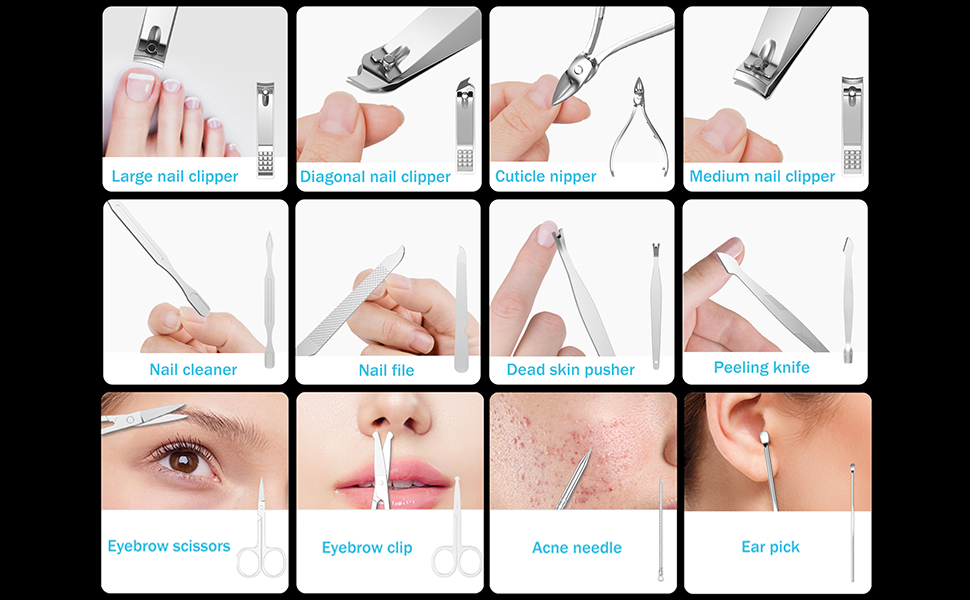 Large nail clipper

Diagonal nail clipper

Cuticle nipper

Medium nail clipper

Nail cleaner

Nail file

Dead skin pusher

Peeling knife

Eyebrow scissors

Eyebrow clip

Acne needle

Ear pick