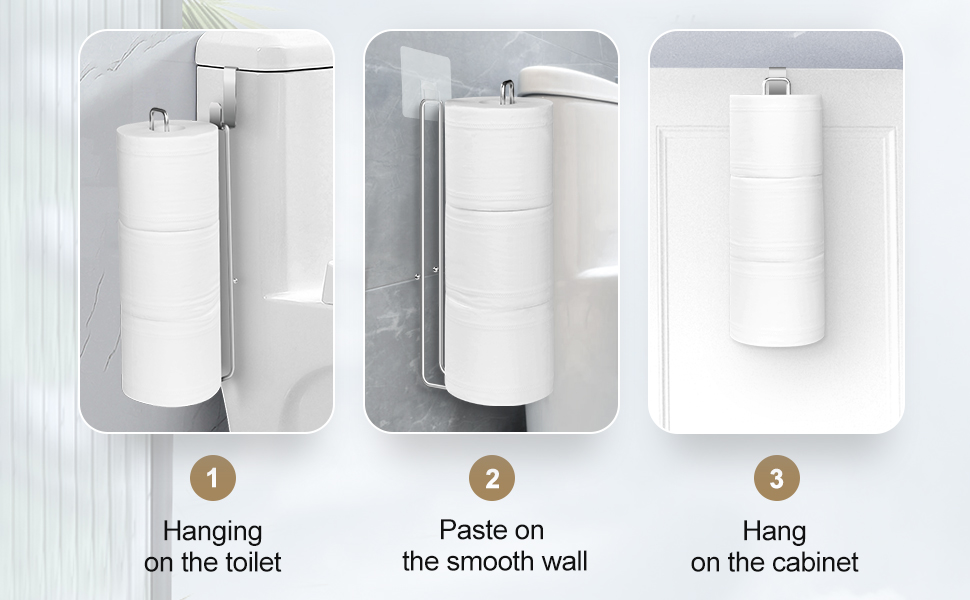 1
Hanging
on the toilet

2
Paste on
the smooth wall

3
Hang
on the cabinet