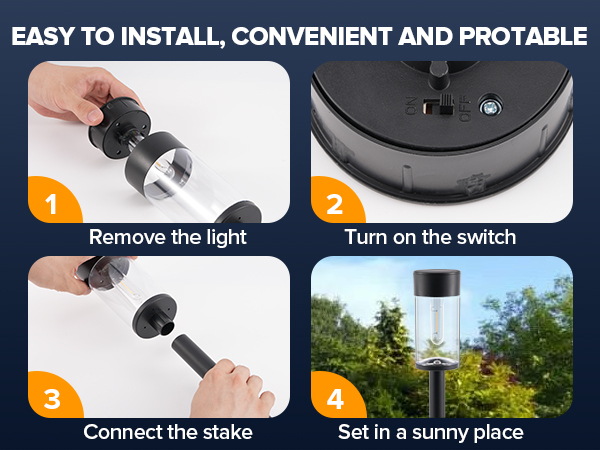 EASY TO INSTALL, CONVENIENT AND PROTABLE

1
Remove the light

ON OFF
2
Turn on the switch

3
Connect the stake

4
Set in a sunny place