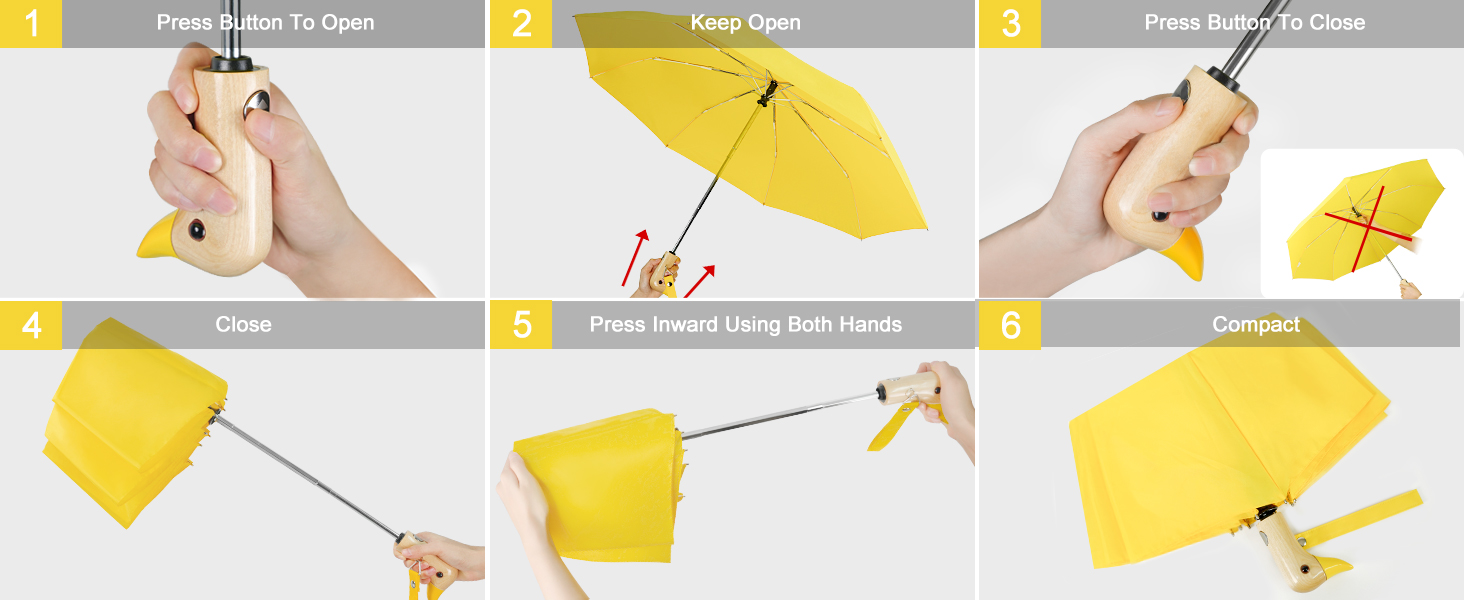 1 Press Button To Open

2 Keep Open

3 Press Button To Close

4 Close

5 Press Inward Using Both Hands

6 Compact