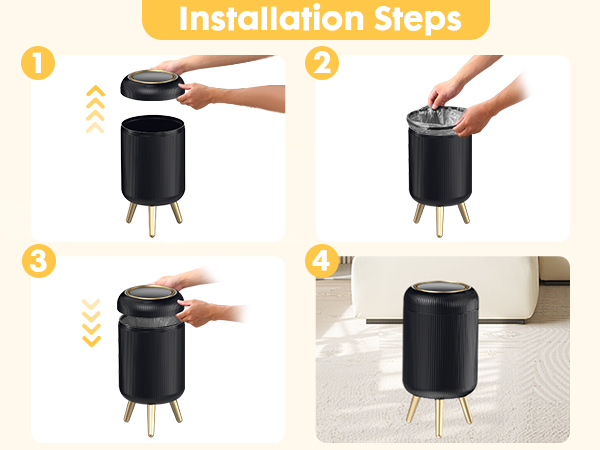 Installation Steps

1

2

3

4