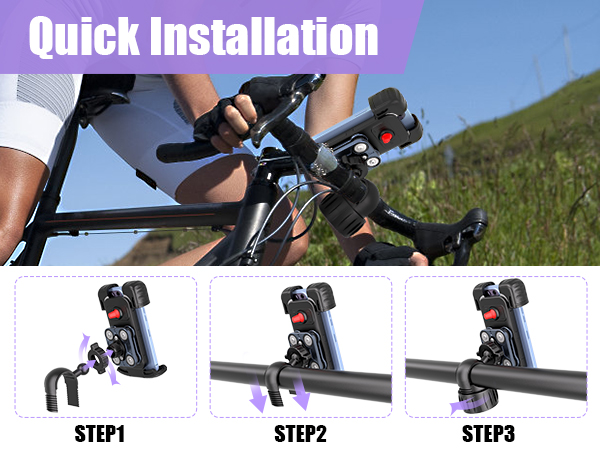 Quick Installation

STEP1

STEP2

STEP3