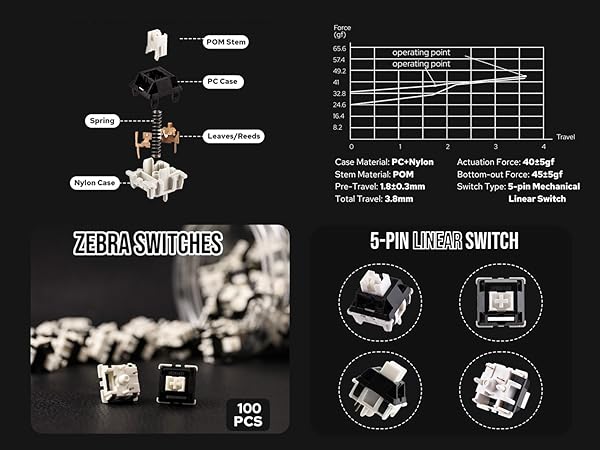 POM Stem

PC Case

Spring

Leaves/Reeds

Nylon Case

Force (gf)

65.6
57.4
49.2
41
32.8
24.6
16.4
8.2

operating point
operating point

0 1 2 3 4 Travel

Case Material: PC+Nylon
Stem Material: POM
Pre-Travel: 1.8±0.3mm
Total Travel: 3.8mm

Actuation Force: 40±5gf
Bottom-out Force: 45±5gf
Switch Type: 5-pin Mechanical Linear Switch

ZEBRA SWITCHES

100 PCS

5-PIN LINEAR SWITCH