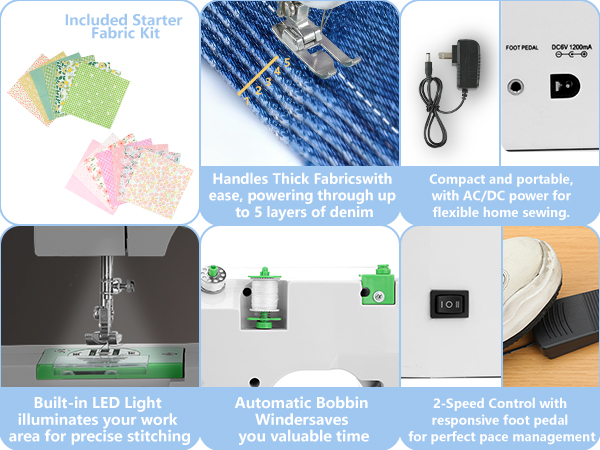 Included Starter Fabric Kit

1 2 3 4 5

Handles Thick Fabricswith ease, powering through up to 5 layers of denim

FOOT PEDAL

DC6V 1200mA

Compact and portable, with AC/DC power for flexible home sewing.

Built-in LED Light illuminates your work area for precise stitching

Automatic Bobbin Windersaves you valuable time

I O II

2-Speed Control with responsive foot pedal for perfect pace management