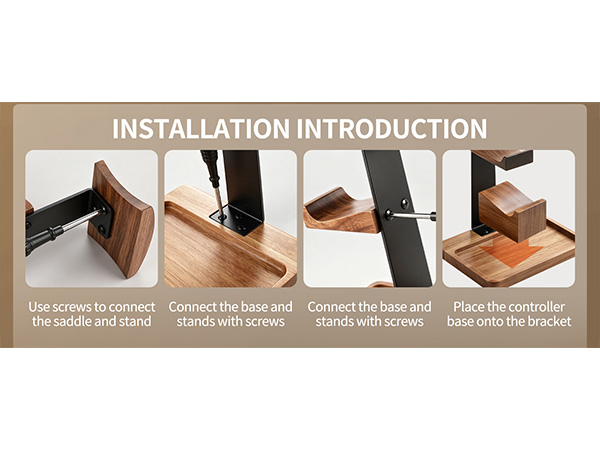 INSTALLATION INTRODUCTION

Use screws to connect the saddle and stand

Connect the base and stands with screws

Connect the base and stands with screws

Place the controller base onto the bracket