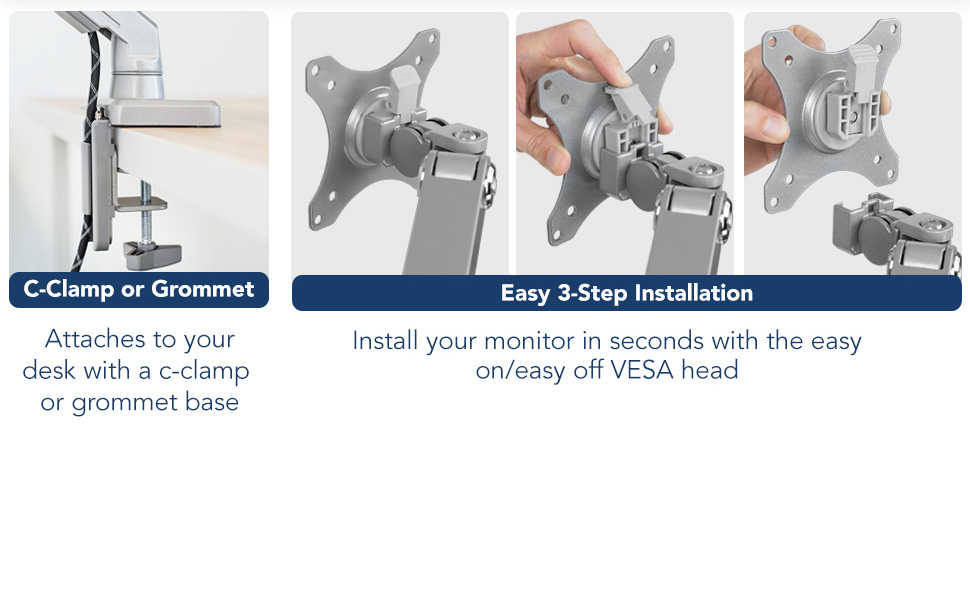 C-Clamp or Grommet

Attaches to your desk with a c-clamp or grommet base

Easy 3-Step Installation

Install your monitor in seconds with the easy on/easy off VESA head