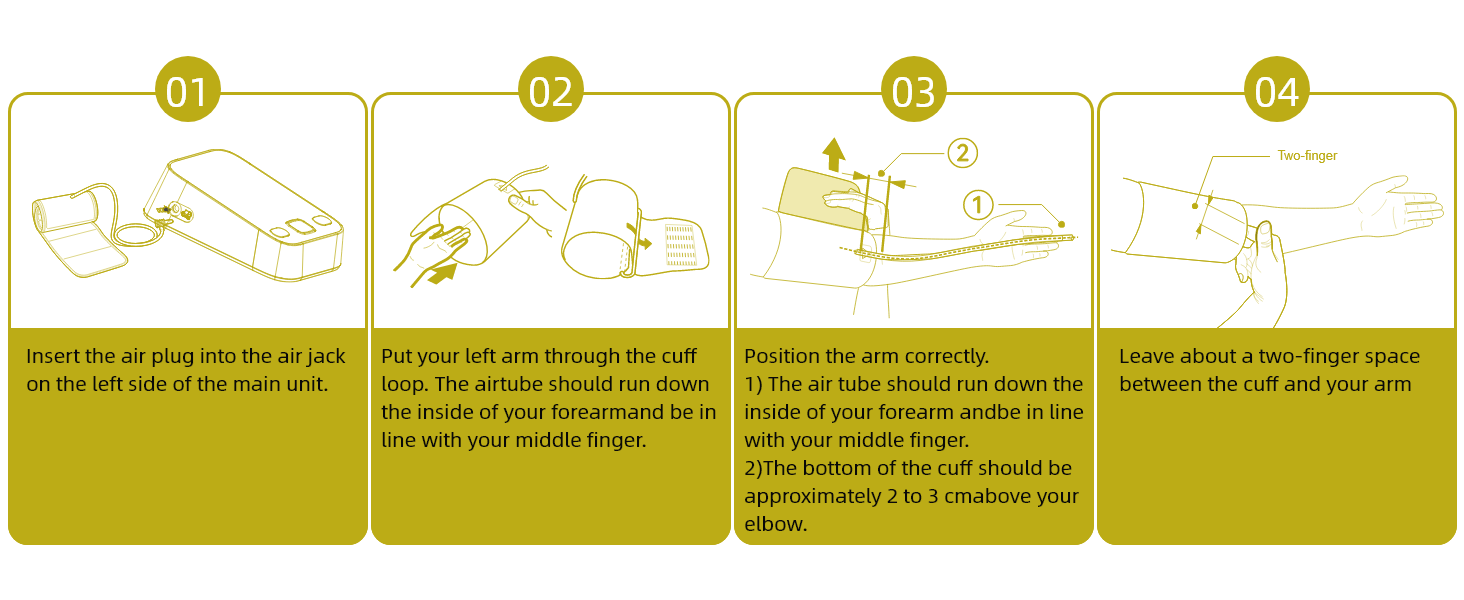 01

Insert the air plug into the air jack on the left side of the main unit.

02

Put your left arm through the cuff loop. The airtube should run down the inside of your forearmand be in line with your middle finger.

03

②

①

Position the arm correctly.
1) The air tube should run down the inside of your forearm andbe in line with your middle finger.
2)The bottom of the cuff should be approximately 2 to 3 cmabove your elbow.

04

Two-finger

Leave about a two-finger space between the cuff and your arm