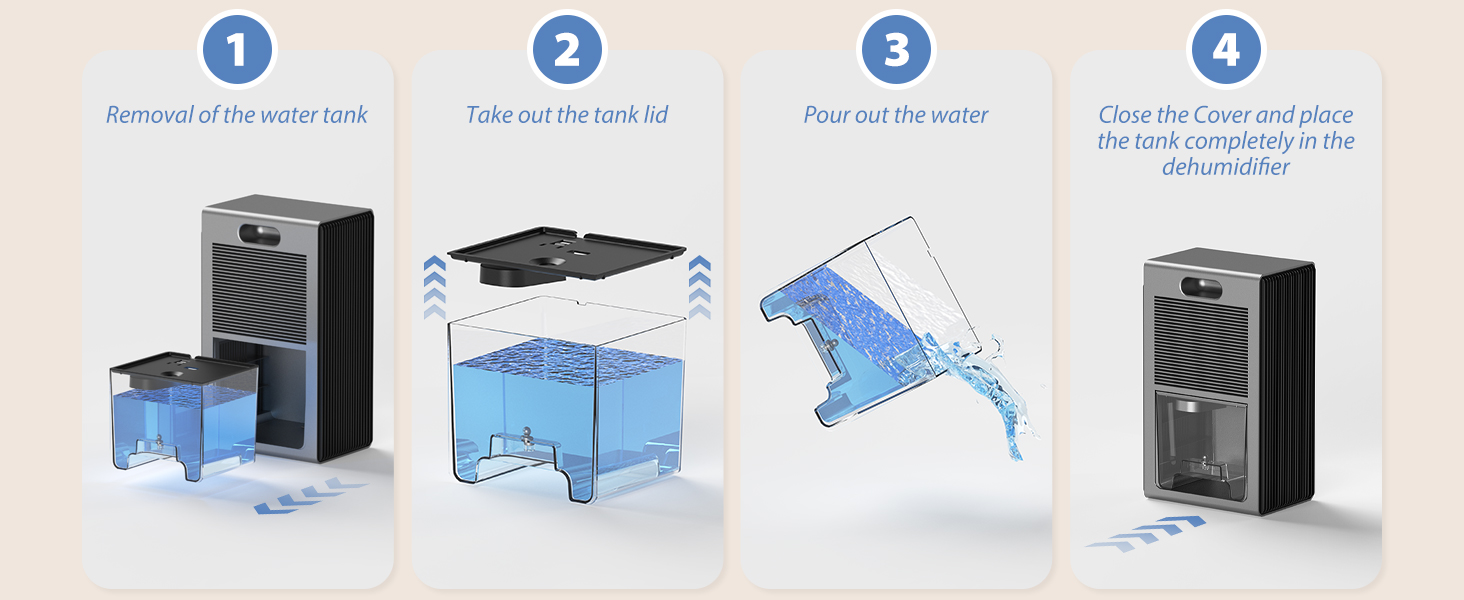 1
Removal of the water tank

2
Take out the tank lid

3
Pour out the water

4
Close the Cover and place the tank completely in the dehumidifier