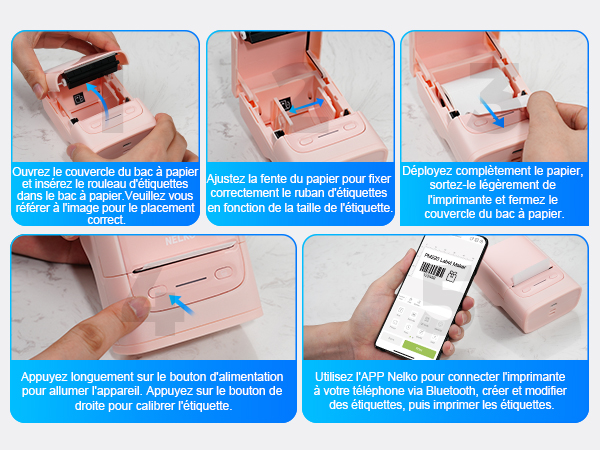 Ouvrez le couvercle du bac à papier et insérez le rouleau d'étiquettes dans le bac à papier.Veuillez vous référer à l'image pour le placement correct.

Ajustez la fente du papier pour fixer correctement le ruban d'étiquettes en fonction de la taille de l'étiquette.

Déployez complètement le papier, sortez-le légèrement de l'imprimante et fermez le couvercle du bac à papier.

NELKO

Appuyez longuement sur le bouton d'alimentation pour allumer l'appareil. Appuyez sur le bouton de droite pour calibrer l'étiquette.

PM220 Label Maker

Utilisez l'APP Nelko pour connecter l'imprimante à votre téléphone via Bluetooth, créer et modifier des étiquettes, puis imprimer les étiquettes.