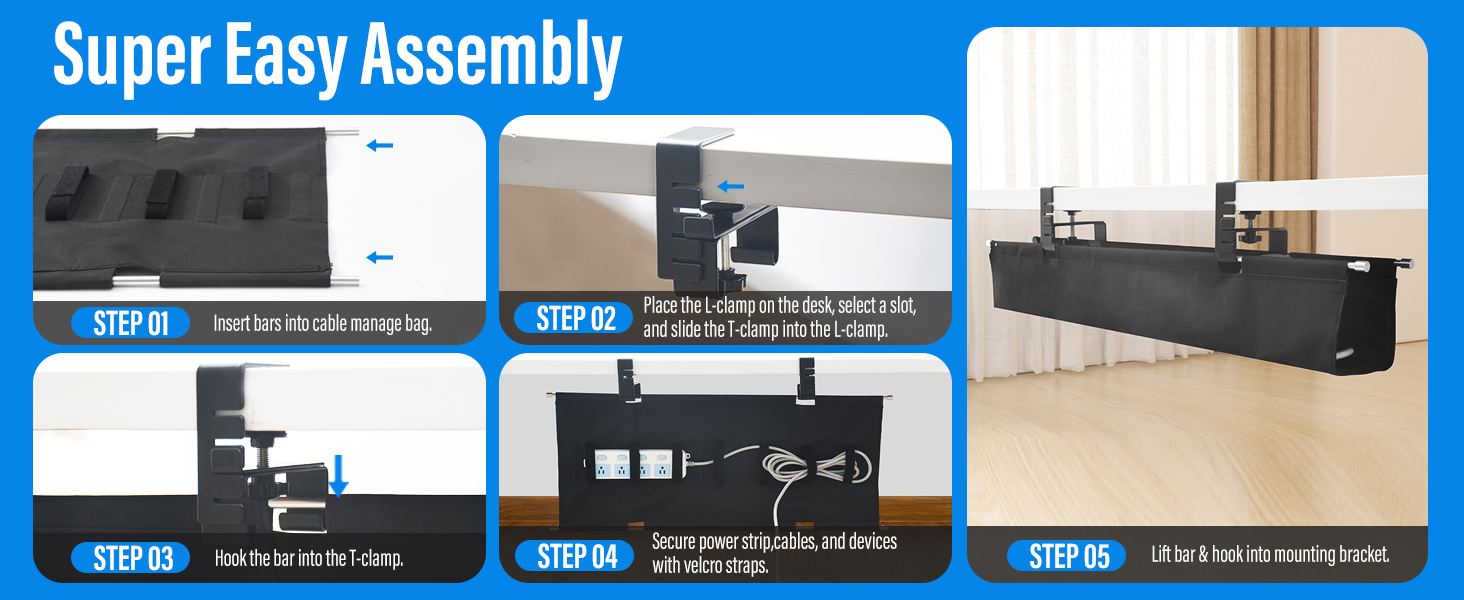 Super Easy Assembly

STEP 01 Insert bars into cable manage bag.

STEP 02 Place the L-clamp on the desk, select a slot, and slide the T-clamp into the L-clamp.

STEP 03 Hook the bar into the T-clamp.

STEP 04 Secure power strip,cables, and devices with velcro straps.

STEP 05 Lift bar & hook into mounting bracket.