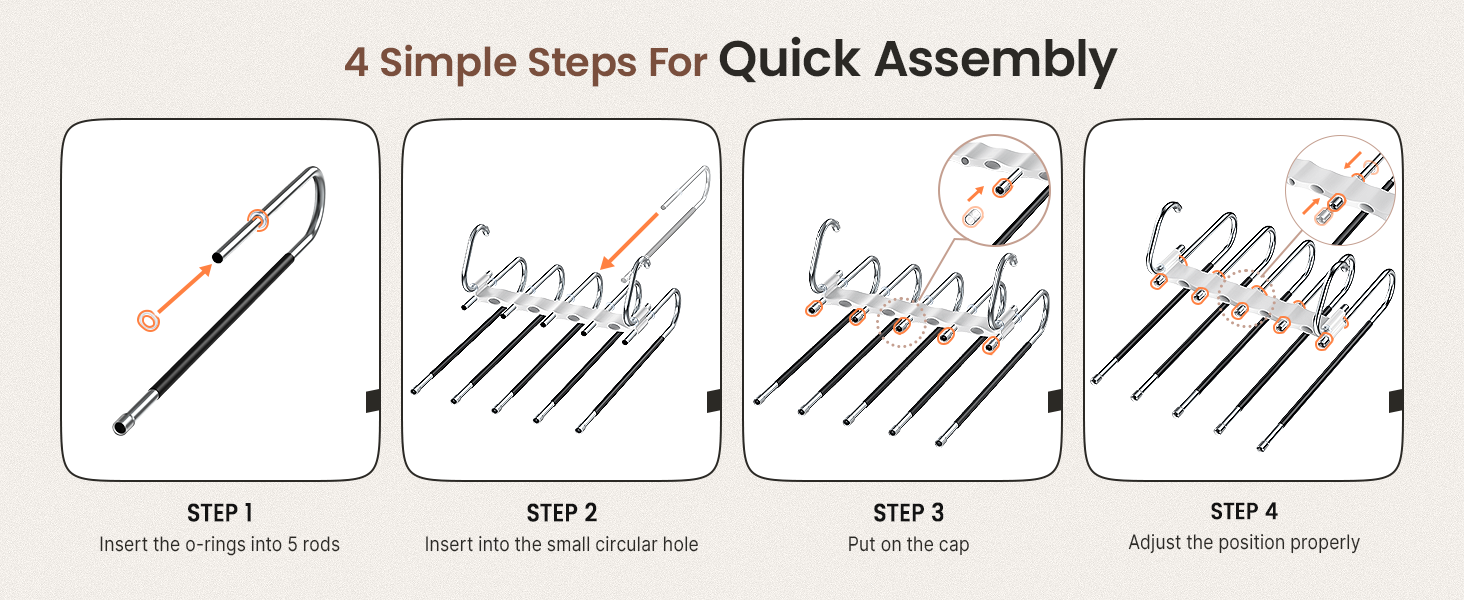 4 Simple Steps For Quick Assembly

STEP 1
Insert the o-rings into 5 rods

STEP 2
Insert into the small circular hole

STEP 3
Put on the cap

STEP 4
Adjust the position properly