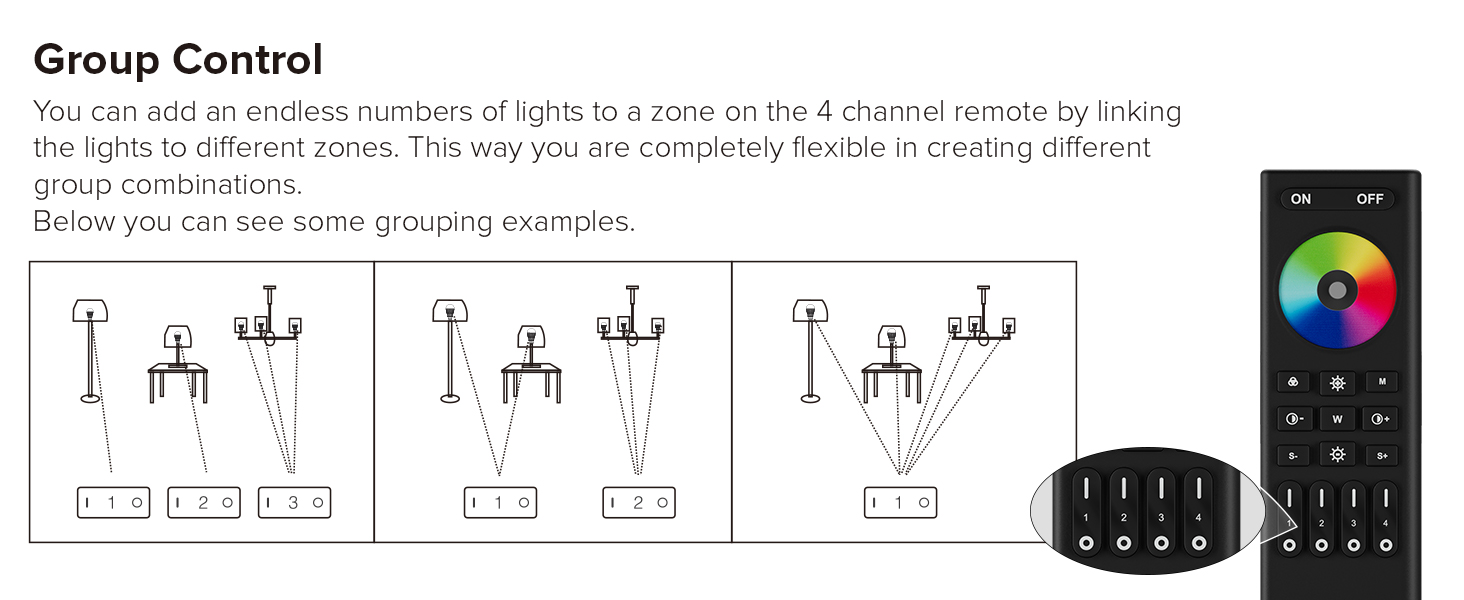 Group Control

You can add an endless numbers of lights to a zone on the 4 channel remote by linking the lights to different zones. This way you are completely flexible in creating different group combinations.
Below you can see some grouping examples.

I 1 O
I 2 O
I 3 O

I 1 O
I 2 O

I 1 O

1 2 3 4

ON OFF
M
W
S-
S+
1 2 3 4