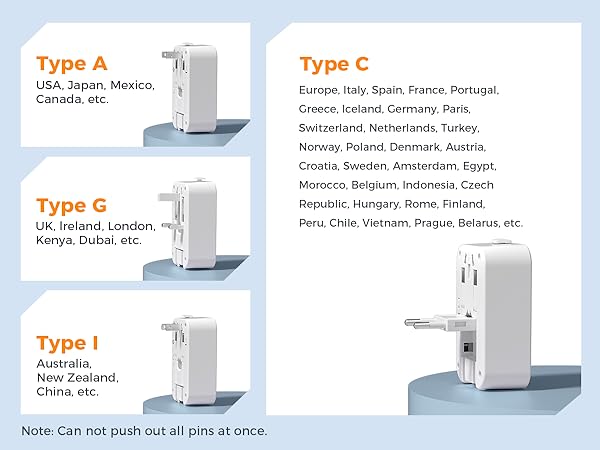 Type A
USA, Japan, Mexico, Canada, etc.

Type G
UK, Ireland, London, Kenya, Dubai, etc.

Type I
Australia, New Zealand, China, etc.

Type C
Europe, Italy, Spain, France, Portugal, Greece, Iceland, Germany, Paris, Switzerland, Netherlands, Turkey, Norway, Poland, Denmark, Austria, Croatia, Sweden, Amsterdam, Egypt, Morocco, Belgium, Indonesia, Czech Republic, Hungary, Rome, Finland, Peru, Chile, Vietnam, Prague, Belarus, etc.

Note: Can not push out all pins at once.