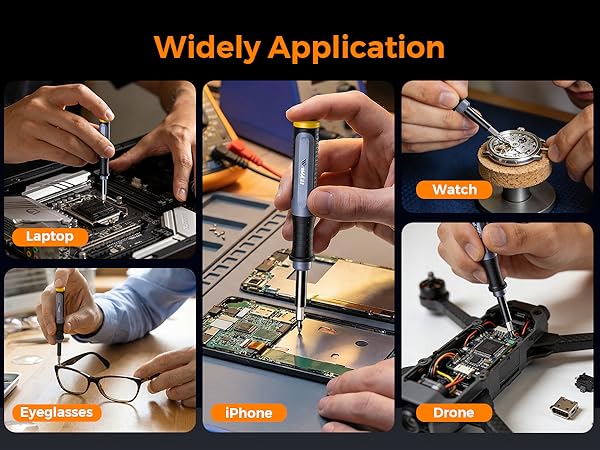 Widely Application

Laptop

Eyeglasses

iPhone

Watch

Drone