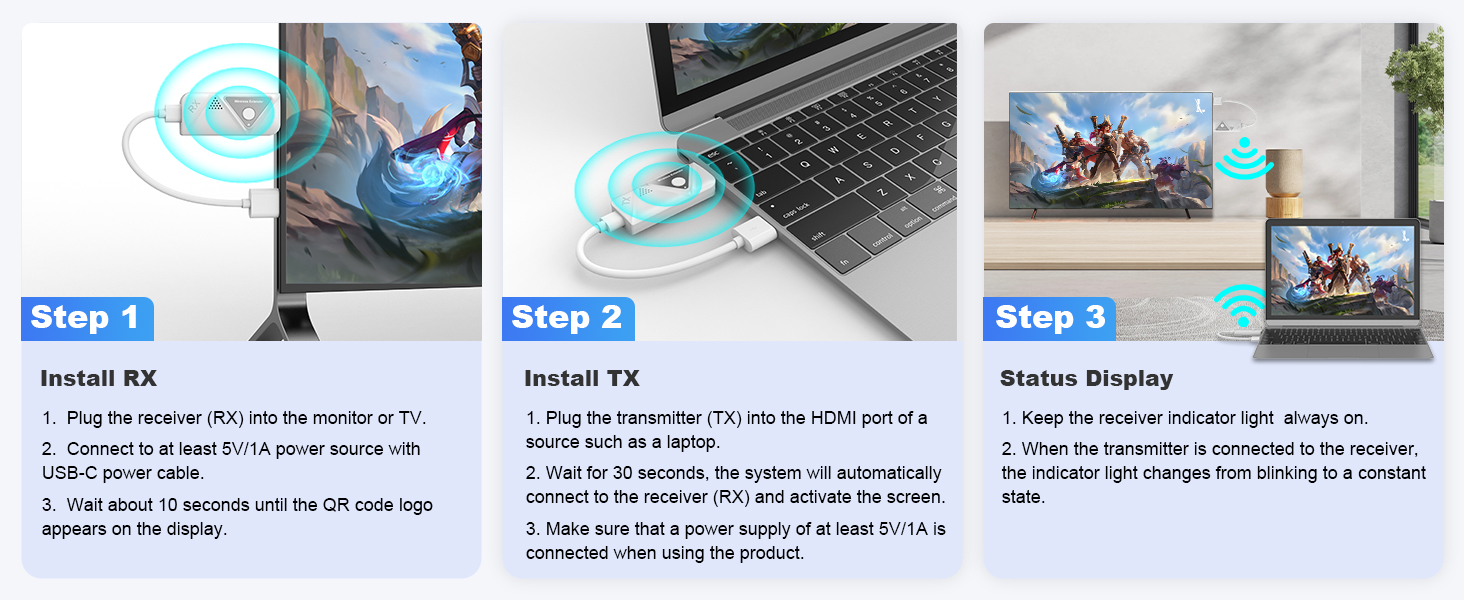 Step 1

Install RX

1. Plug the receiver (RX) into the monitor or TV.

2. Connect to at least 5V/1A power source with USB-C power cable.

3. Wait about 10 seconds until the QR code logo appears on the display.

Step 2

Install TX

1. Plug the transmitter (TX) into the HDMI port of a source such as a laptop.

2. Wait for 30 seconds, the system will automatically connect to the receiver (RX) and activate the screen.

3. Make sure that a power supply of at least 5V/1A is connected when using the product.

Step 3

Status Display

1. Keep the receiver indicator light always on.

2. When the transmitter is connected to the receiver, the indicator light changes from blinking to a constant state.