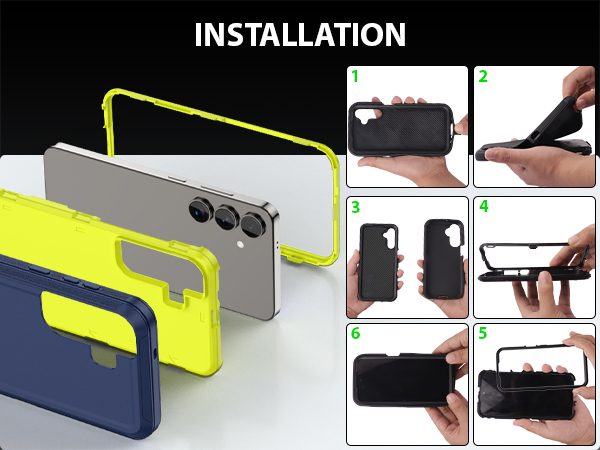 INSTALLATION

1

2

3

4

6

5