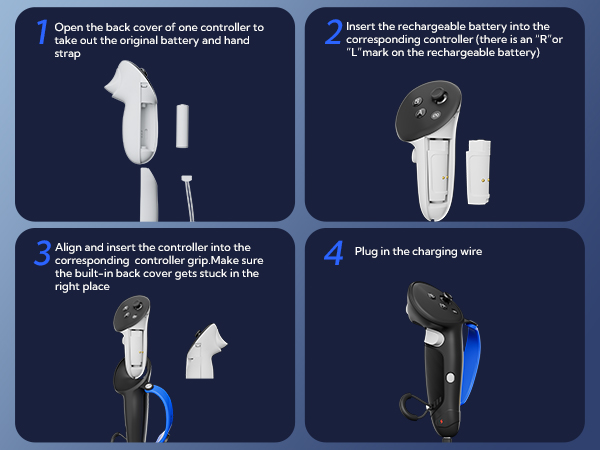 1 Open the back cover of one controller to take out the original battery and hand strap

2 Insert the rechargeable battery into the corresponding controller (there is an "R"or "L"mark on the rechargeable battery)

3 Align and insert the controller into the corresponding controller grip.Make sure the built-in back cover gets stuck in the right place

4 Plug in the charging wire