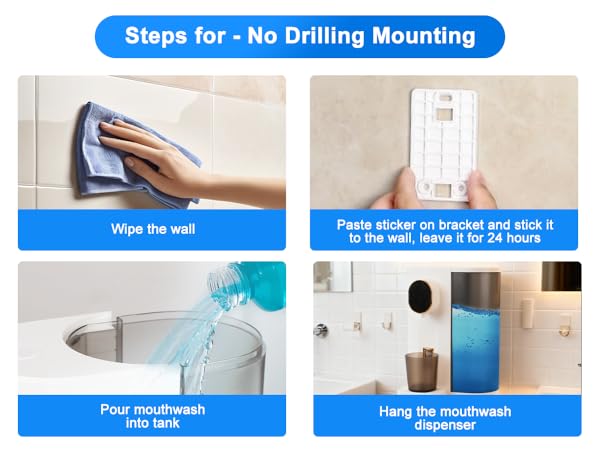 Steps for - No Drilling Mounting

Wipe the wall

Paste sticker on bracket and stick it to the wall, leave it for 24 hours

Pour mouthwash into tank

Hang the mouthwash dispenser