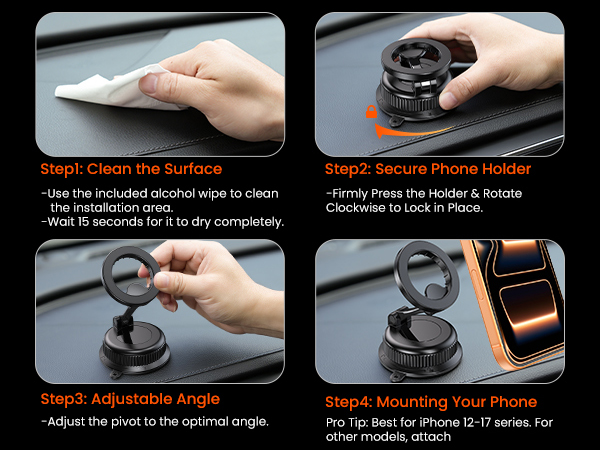 Step1: Clean the Surface

-Use the included alcohol wipe to clean the installation area.
-Wait 15 seconds for it to dry completely.

Step2: Secure Phone Holder

-Firmly Press the Holder & Rotate Clockwise to Lock in Place.

Step3: Adjustable Angle

-Adjust the pivot to the optimal angle.

Step4: Mounting Your Phone

Pro Tip: Best for iPhone 12-17 series. For other models, attach