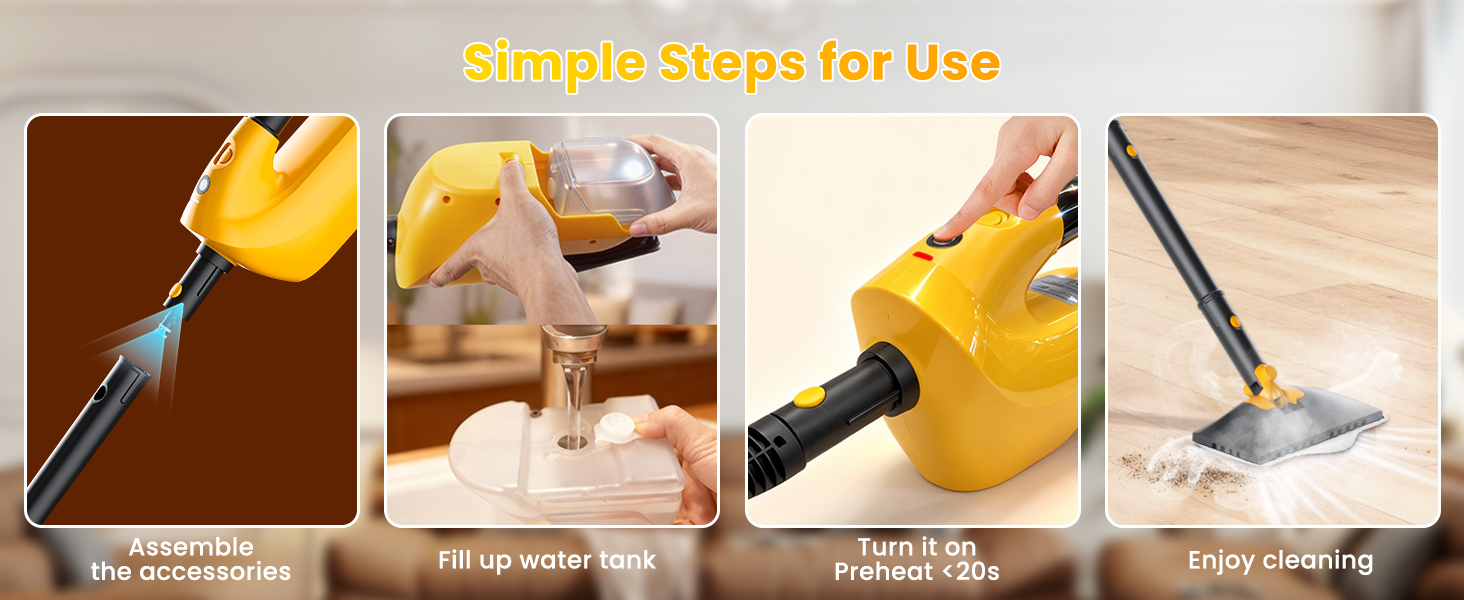 Simple Steps for Use

Assemble the accessories

Fill up water tank

Turn it on
Preheat <20s

Enjoy cleaning