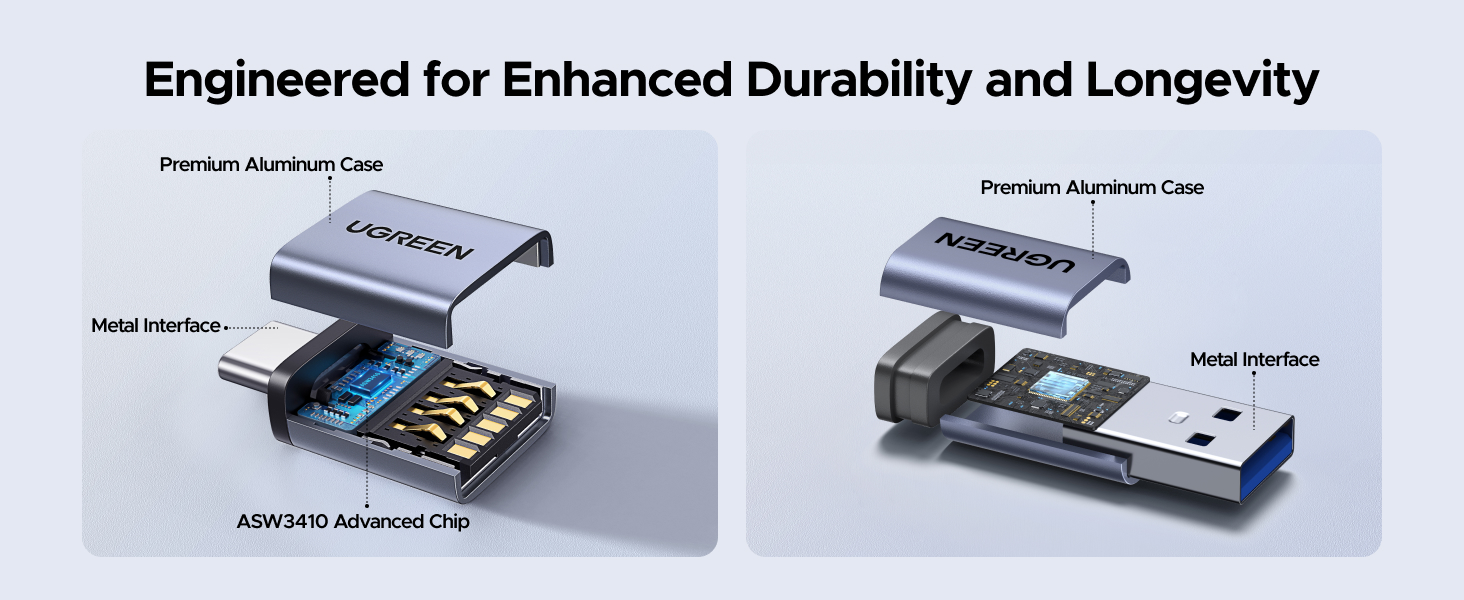 Engineered for Enhanced Durability and Longevity

Premium Aluminum Case

UGREEN

Metal Interface

ASW3410 Advanced Chip

Premium Aluminum Case

UGREEN

Metal Interface