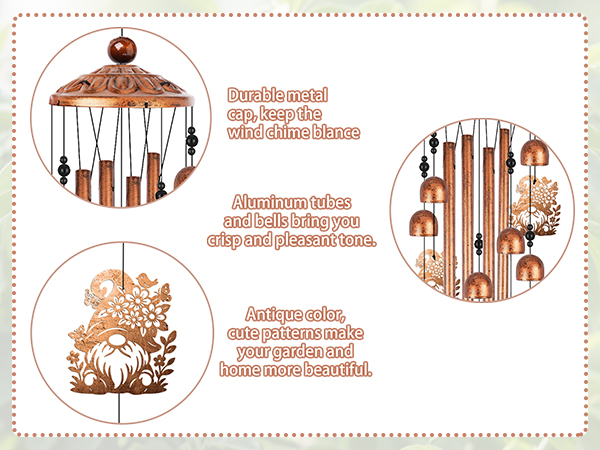 Durable metal cap, keep the wind chime blance

Aluminum tubes and bells bring you crisp and pleasant tone.

Antique color, cute patterns make your garden and home more beautiful.