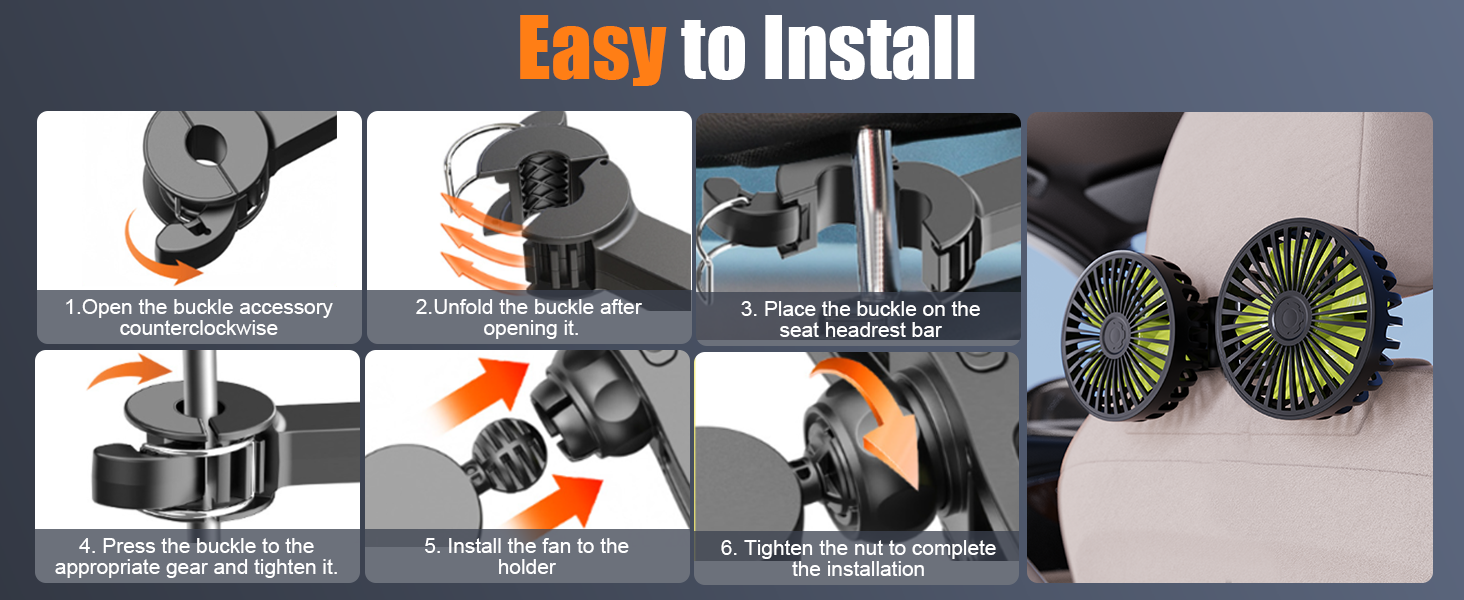 Easy to Install

1.Open the buckle accessory counterclockwise

2.Unfold the buckle after opening it.

3. Place the buckle on the seat headrest bar

4. Press the buckle to the appropriate gear and tighten it.

5. Install the fan to the holder

6. Tighten the nut to complete the installation