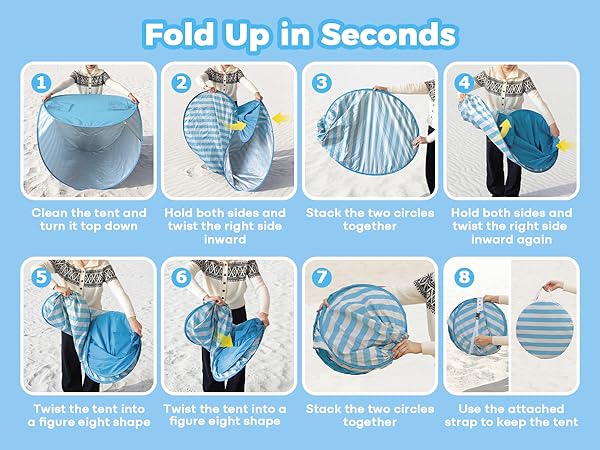 Fold Up in Seconds

1

Clean the tent and turn it top down

2

Hold both sides and twist the right side inward

3

Stack the two circles together

4

Hold both sides and twist the right side inward again

5

Twist the tent into a figure eight shape

6

Twist the tent into a figure eight shape

7

Stack the two circles together

8

Use the attached strap to keep the tent