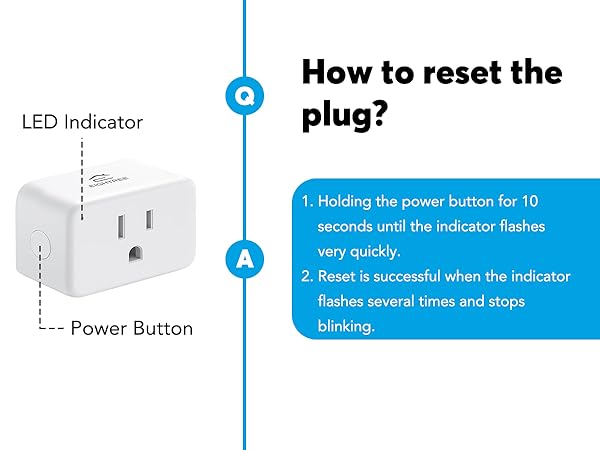 LED Indicator

EIGHTREE

Power Button

Q

How to reset the plug?

A

1. Holding the power button for 10 seconds until the indicator flashes very quickly.
2. Reset is successful when the indicator flashes several times and stops blinking.