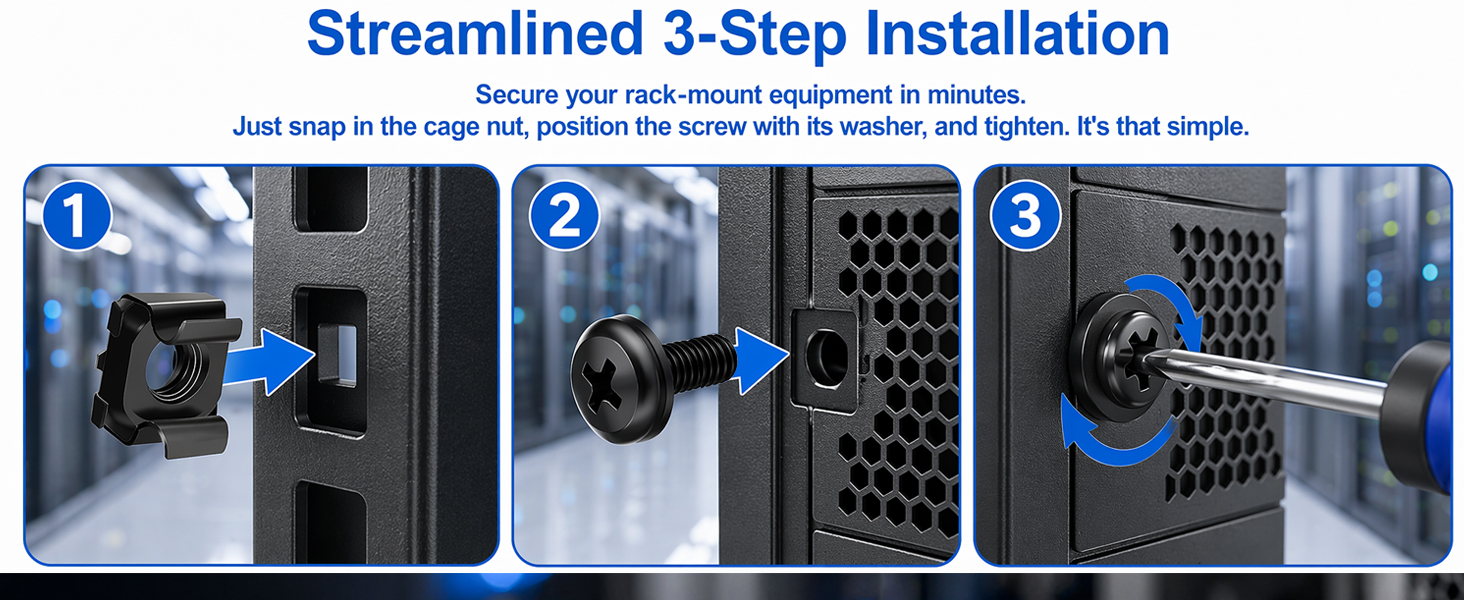 Streamlined 3-Step Installation

Secure your rack-mount equipment in minutes.
Just snap in the cage nut, position the screw with its washer, and tighten. It's that simple.

1

2

3