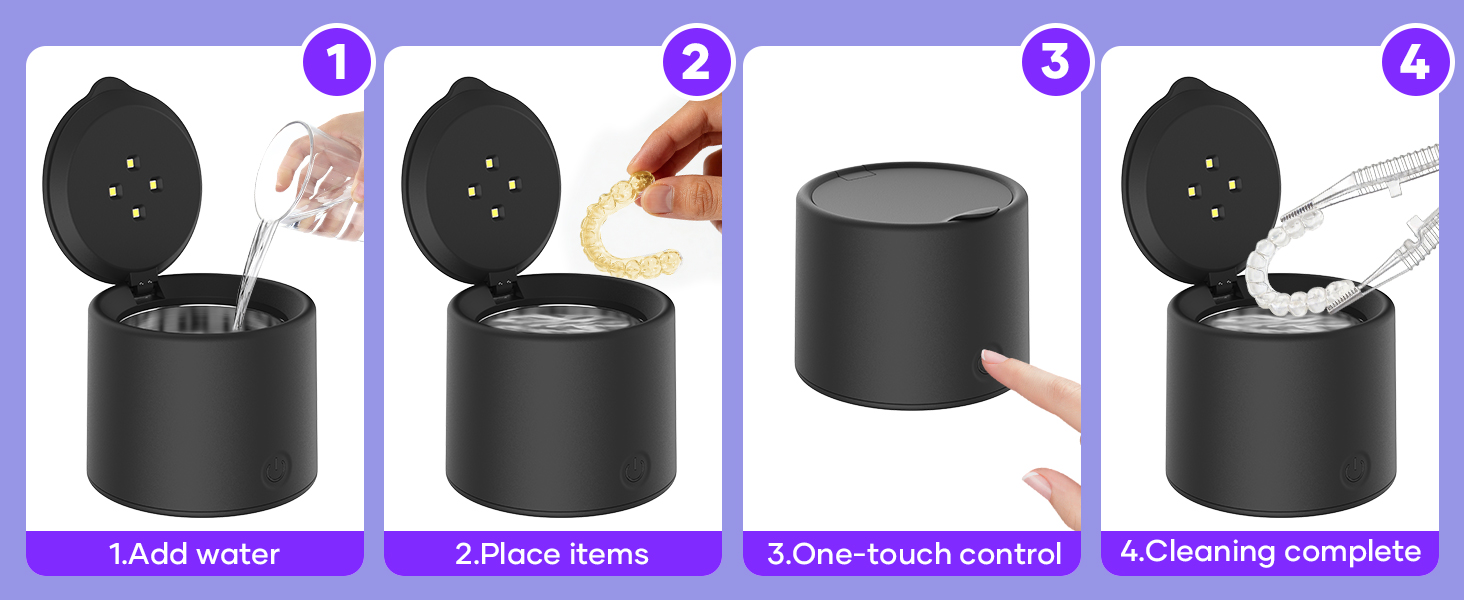 1

1.Add water

2

2.Place items

3

3.One-touch control

4

4.Cleaning complete