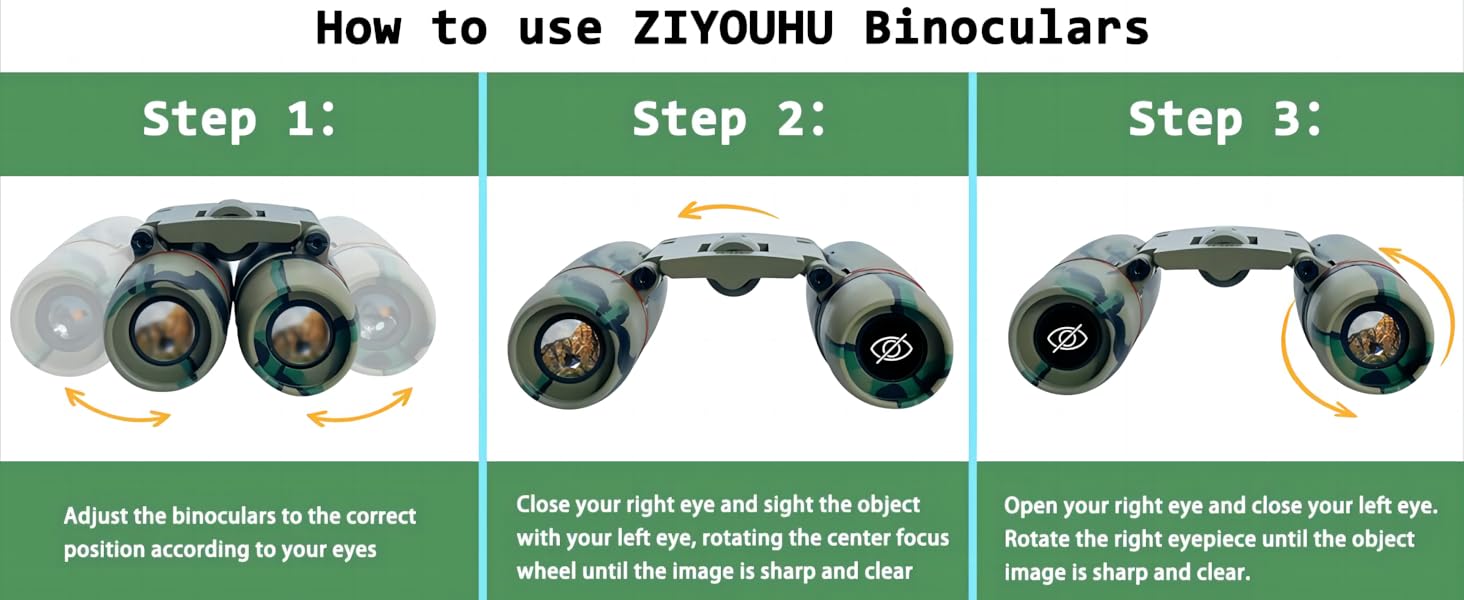 How to use ZIYOUHU Binoculars

Step 1:

Adjust the binoculars to the correct position according to your eyes

Step 2:

Close your right eye and sight the object with your left eye, rotating the center focus wheel until the image is sharp and clear

Step 3:

Open your right eye and close your left eye. Rotate the right eyepiece until the object image is sharp and clear.