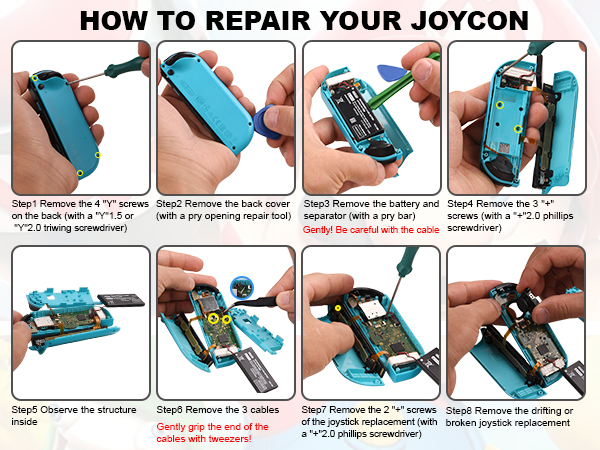 HOW TO REPAIR YOUR JOYCON

Step1 Remove the 4 "Y" screws on the back (with a "Y"1.5 or "Y"2.0 triwing screwdriver)

Step2 Remove the back cover (with a pry opening repair tool)

Step3 Remove the battery and separator (with a pry bar)
Gently! Be careful with the cable

Step4 Remove the 3 "+" screws (with a "+"2.0 phillips screwdriver)

Step5 Observe the structure inside

Step6 Remove the 3 cables
Gently grip the end of the cables with tweezers!

Step7 Remove the 2 "+" screws of the joystick replacement (with a "+"2.0 phillips screwdriver)

Step8 Remove the drifting or broken joystick replacement