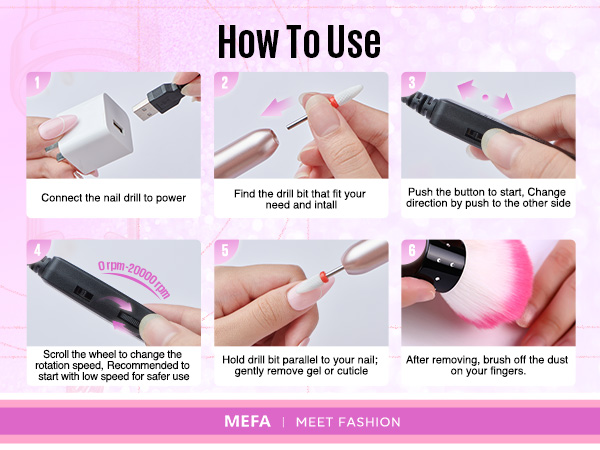 How To Use

1

Connect the nail drill to power

2

Find the drill bit that fit your need and intall

3

Push the button to start, Change direction by push to the other side

4

0 rpm-20000 rpm

Scroll the wheel to change the rotation speed, Recommended to start with low speed for safer use

5

Hold drill bit parallel to your nail; gently remove gel or cuticle

6

After removing, brush off the dust on your fingers.

MEFA | MEET FASHION