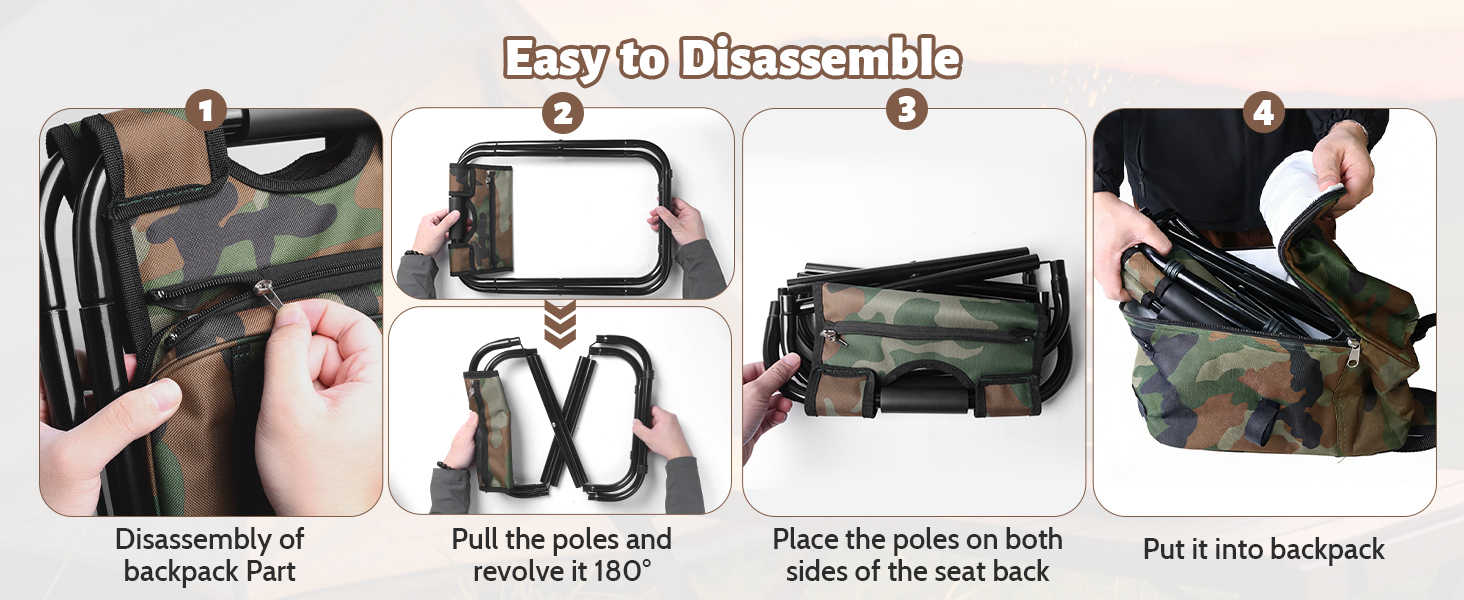 Easy to Disassemble

1

Disassembly of backpack Part

2

Pull the poles and revolve it 180°

3

Place the poles on both sides of the seat back

4

Put it into backpack