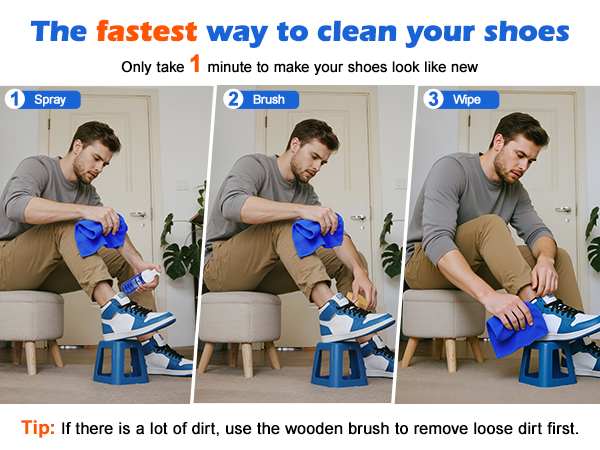 The fastest way to clean your shoes

Only take 1 minute to make your shoes look like new

1 Spray

2 Brush

3 Wipe

Tip: If there is a lot of dirt, use the wooden brush to remove loose dirt first.