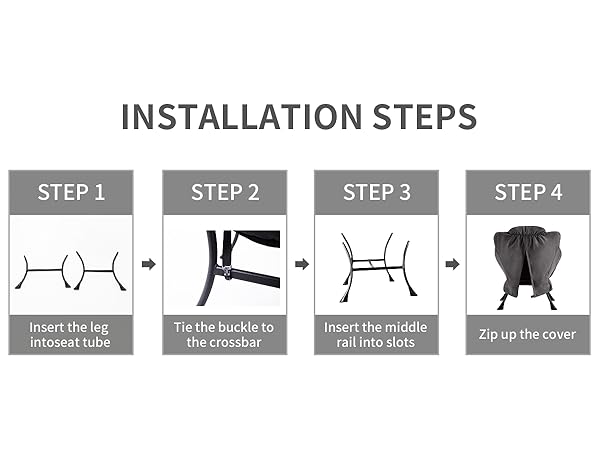 INSTALLATION STEPS

STEP 1

Insert the leg intoseat tube

STEP 2

Tie the buckle to the crossbar

STEP 3

Insert the middle rail into slots

STEP 4

Zip up the cover