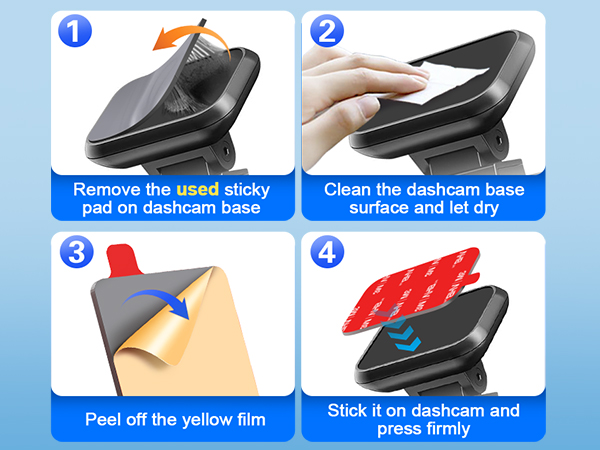 1

Remove the used sticky pad on dashcam base

2

Clean the dashcam base surface and let dry

3

Peel off the yellow film

4

Stick it on dashcam and press firmly