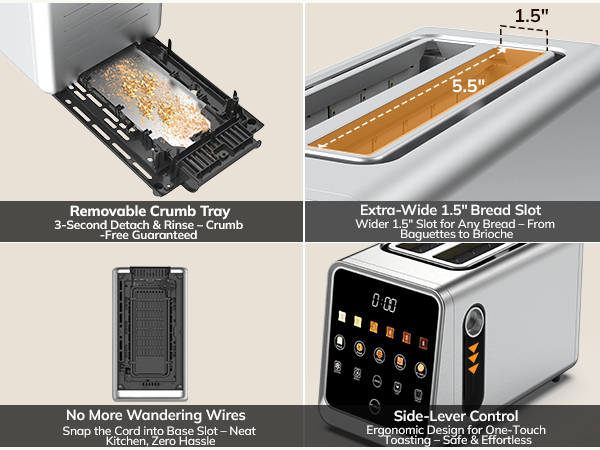 Removable Crumb Tray
3-Second Detach & Rinse – Crumb -Free Guaranteed

1.5"
5.5"

Extra-Wide 1.5" Bread Slot
Wider 1.5" Slot for Any Bread – From Baguettes to Brioche

No More Wandering Wires
Snap the Cord into Base Slot – Neat Kitchen, Zero Hassle

0:00

Side-Lever Control
Ergonomic Design for One-Touch Toasting – Safe & Effortless