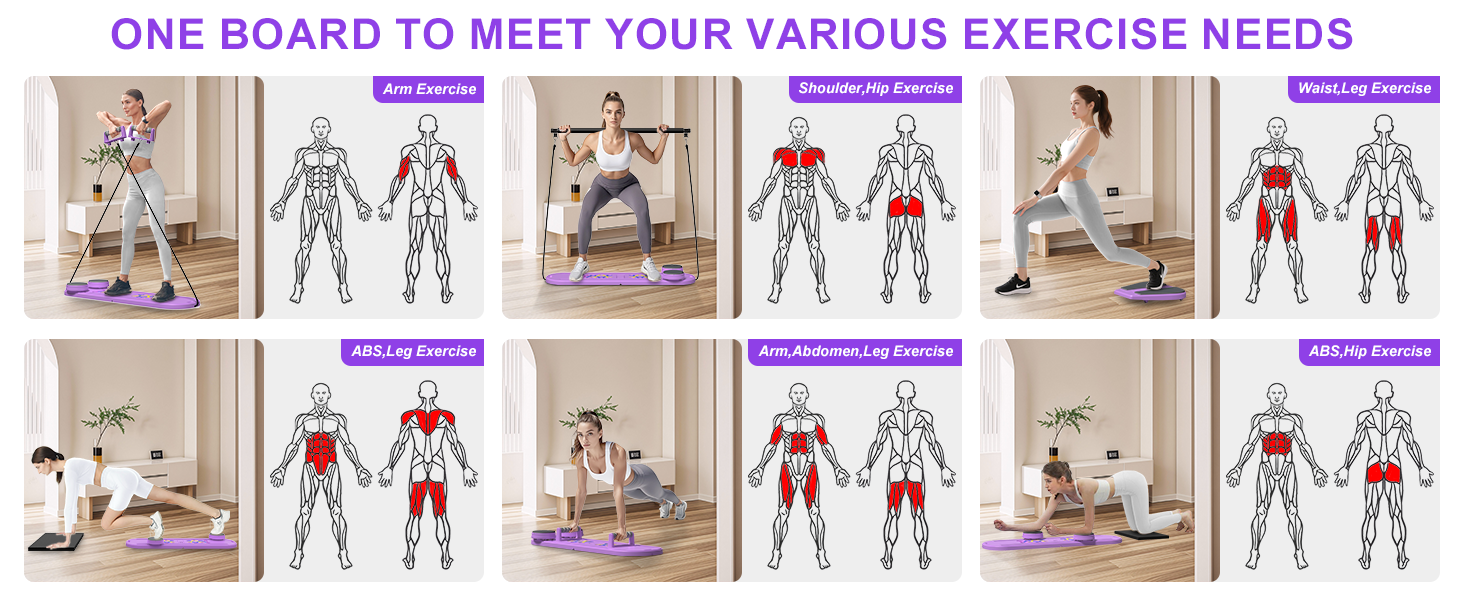 ONE BOARD TO MEET YOUR VARIOUS EXERCISE NEEDS

Arm Exercise

Shoulder,Hip Exercise

Waist,Leg Exercise

ABS,Leg Exercise

Arm,Abdomen,Leg Exercise

ABS,Hip Exercise