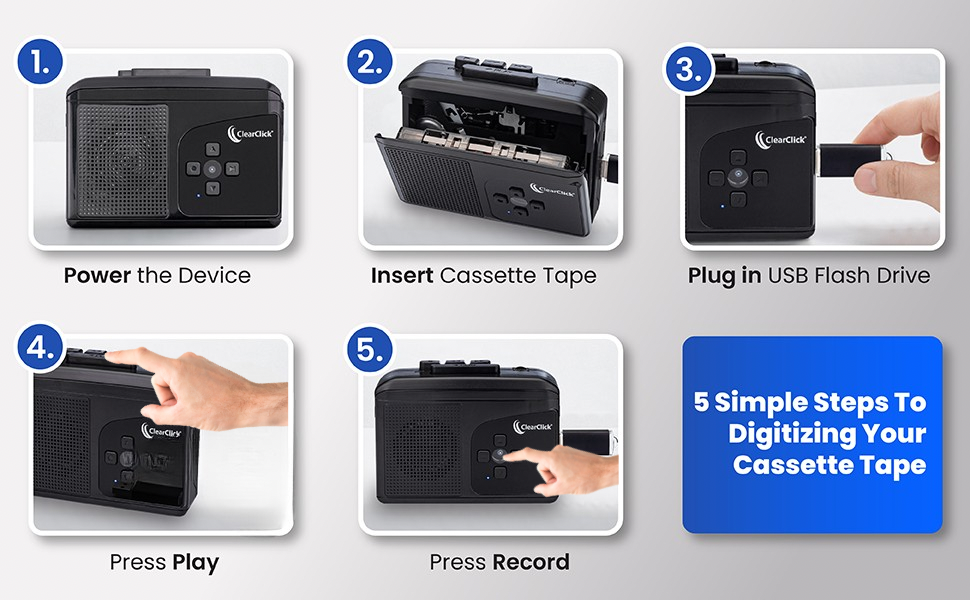 1.

ClearClick

Power the Device

2.

ClearClick

Insert Cassette Tape

3.

ClearClick

Plug in USB Flash Drive

4.

ClearClick

Press Play

5.

ClearClick

Press Record

5 Simple Steps To Digitizing Your Cassette Tape