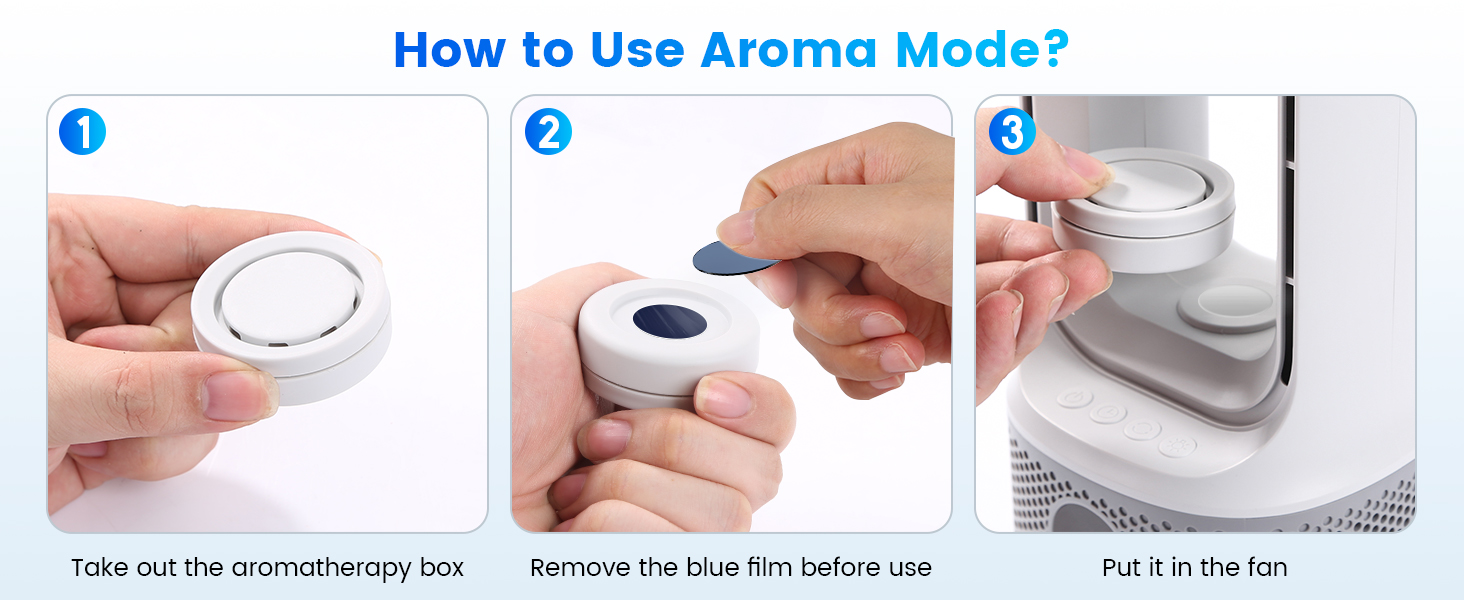 How to Use Aroma Mode?

1

Take out the aromatherapy box

2

Remove the blue film before use

3

Put it in the fan