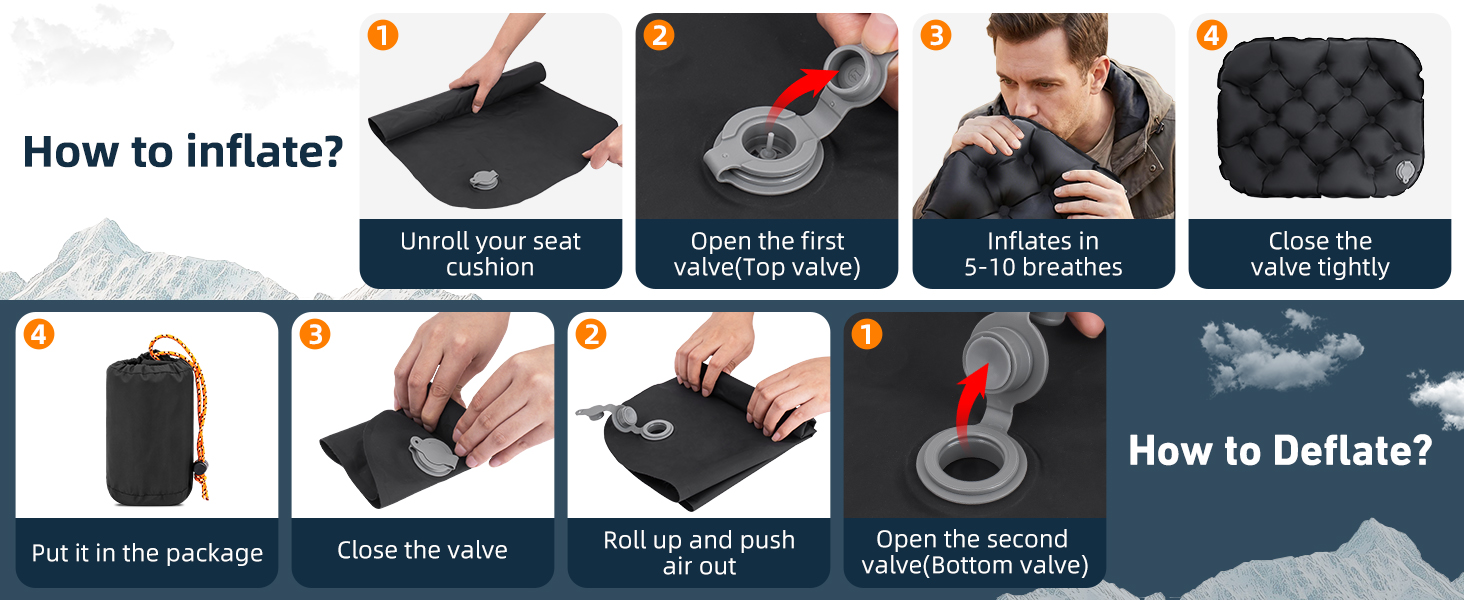 How to inflate?

1
Unroll your seat cushion

2
Open the first valve(Top valve)

3
Inflates in 5-10 breathes

4
Close the valve tightly

4
Put it in the package

3
Close the valve

2
Roll up and push air out

1
Open the second valve(Bottom valve)

How to Deflate?