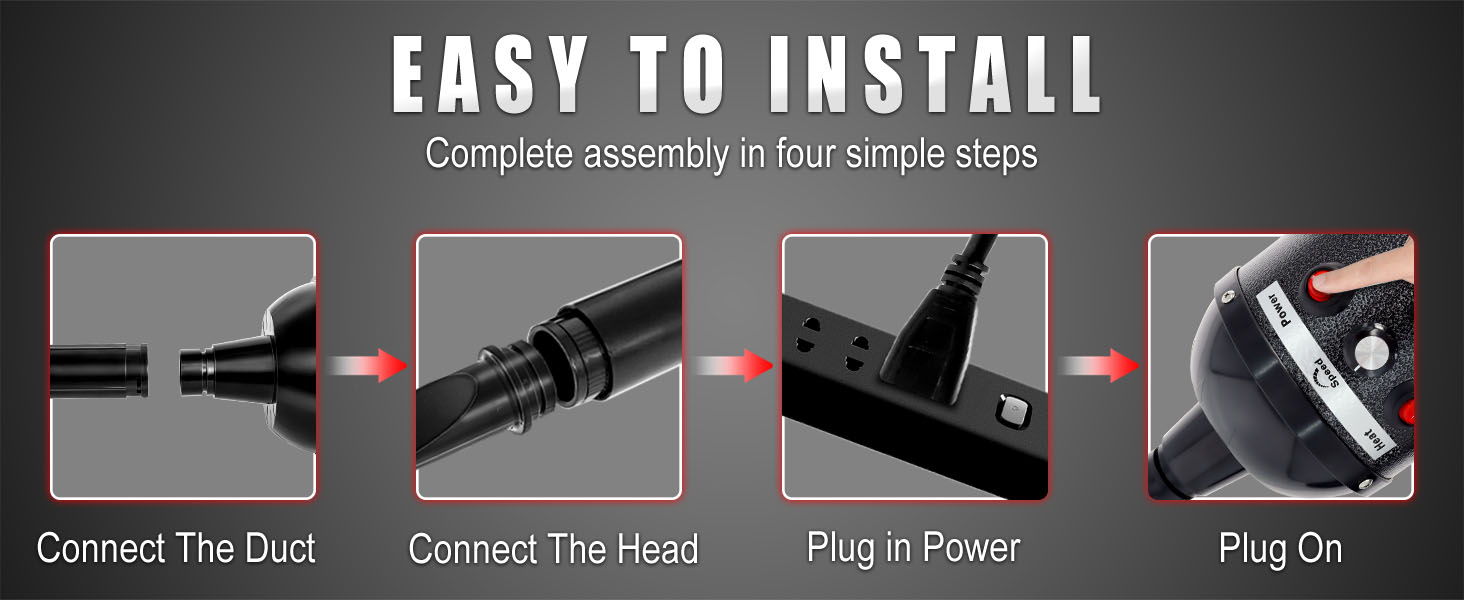 EASY TO INSTALL
Complete assembly in four simple steps

Power
Speed
Heat

Connect The Duct

Connect The Head

Plug in Power

Plug On