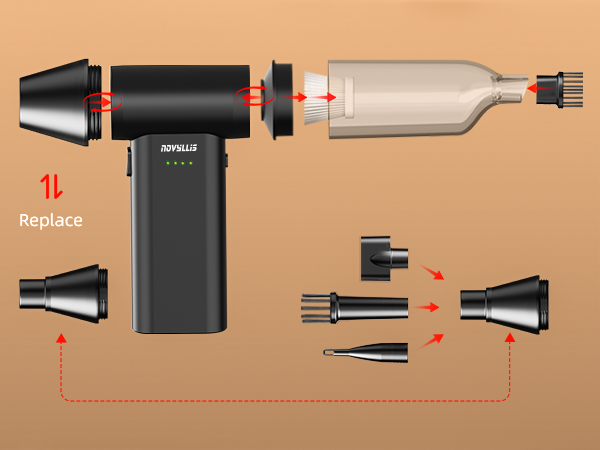 NOVSLLIS

Replace