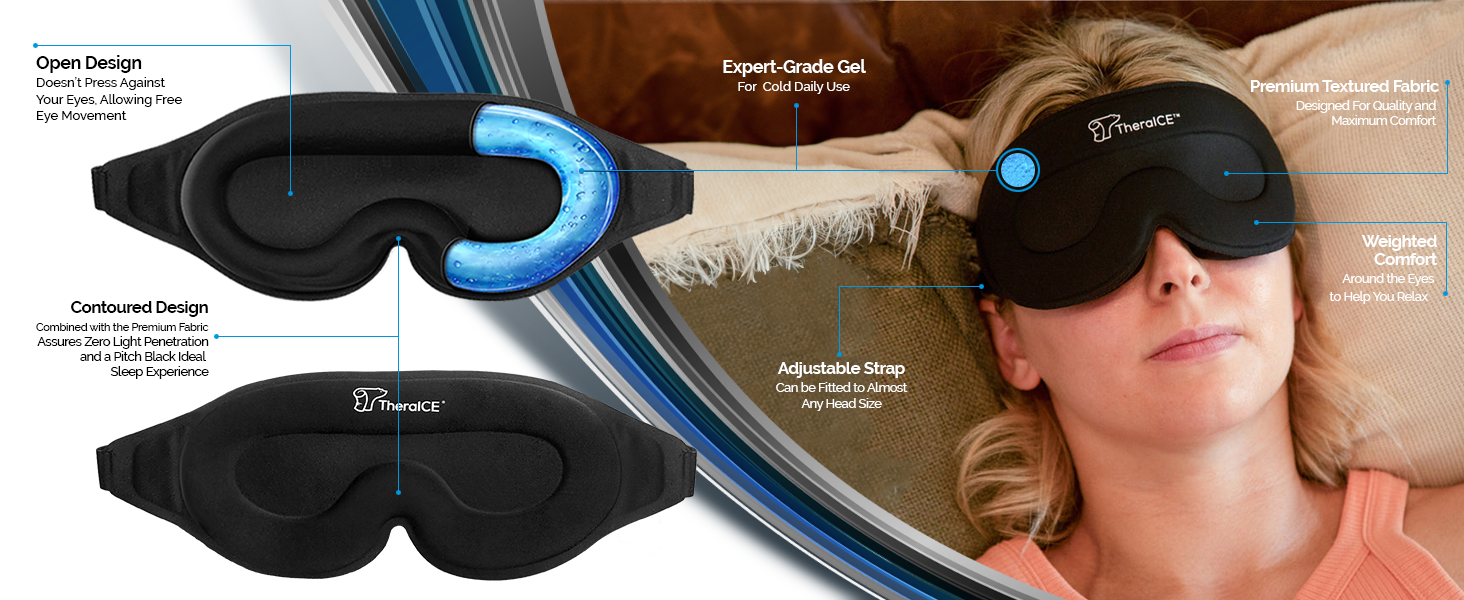 Open Design
Doesn't Press Against Your Eyes, Allowing Free Eye Movement

Contoured Design
Combined with the Premium Fabric Assures Zero Light Penetration and a Pitch Black Ideal Sleep Experience

TheraICE

Expert-Grade Gel
For Cold Daily Use

Adjustable Strap
Can be Fitted to Almost Any Head Size

TheraICE™

Premium Textured Fabric
Designed For Quality and Maximum Comfort

Weighted Comfort
Around the Eyes to Help You Relax